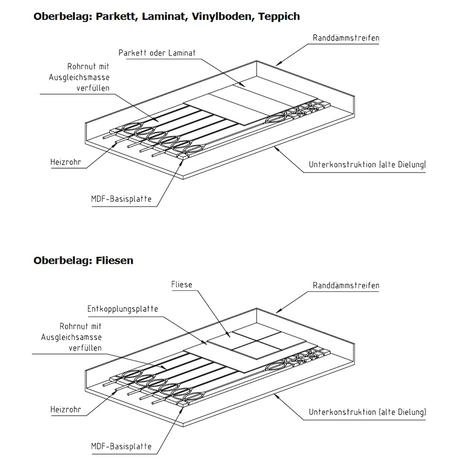 Oberbelag: Parkett, Laminat, Vinylboden, Teppich

Randdämmstreifen

Parkett oder Laminat

Rohrnut mit Ausgleichsmasse verfüllen

Heizrohr

Unterkonstruktion (alte Dielung)

MDF-Basisplatte

Oberbelag: Fliesen

Fliese

Randdämmstreifen

Entkopplungsplatte

Rohrnut mit Ausgleichsamsse verfüllen

Heizrohr

Unterkonstruktion (alte Dielung)

MDF-Basisplatte